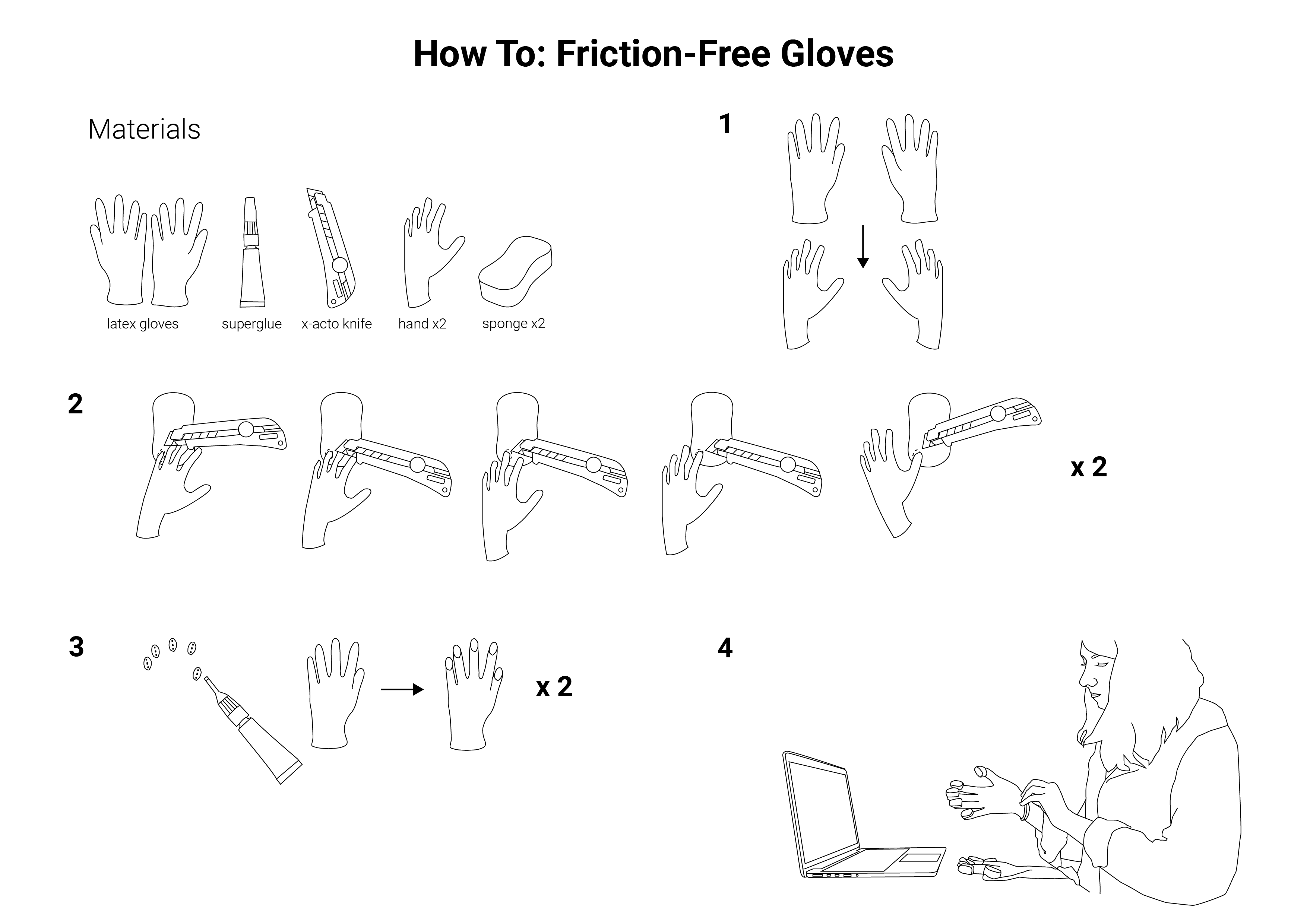 How To: Friction-Free Gloves

Materials

latex gloves

superglue

x-acto knife

hand x2

sponge x2

1

2

x 2

3

x 2

4