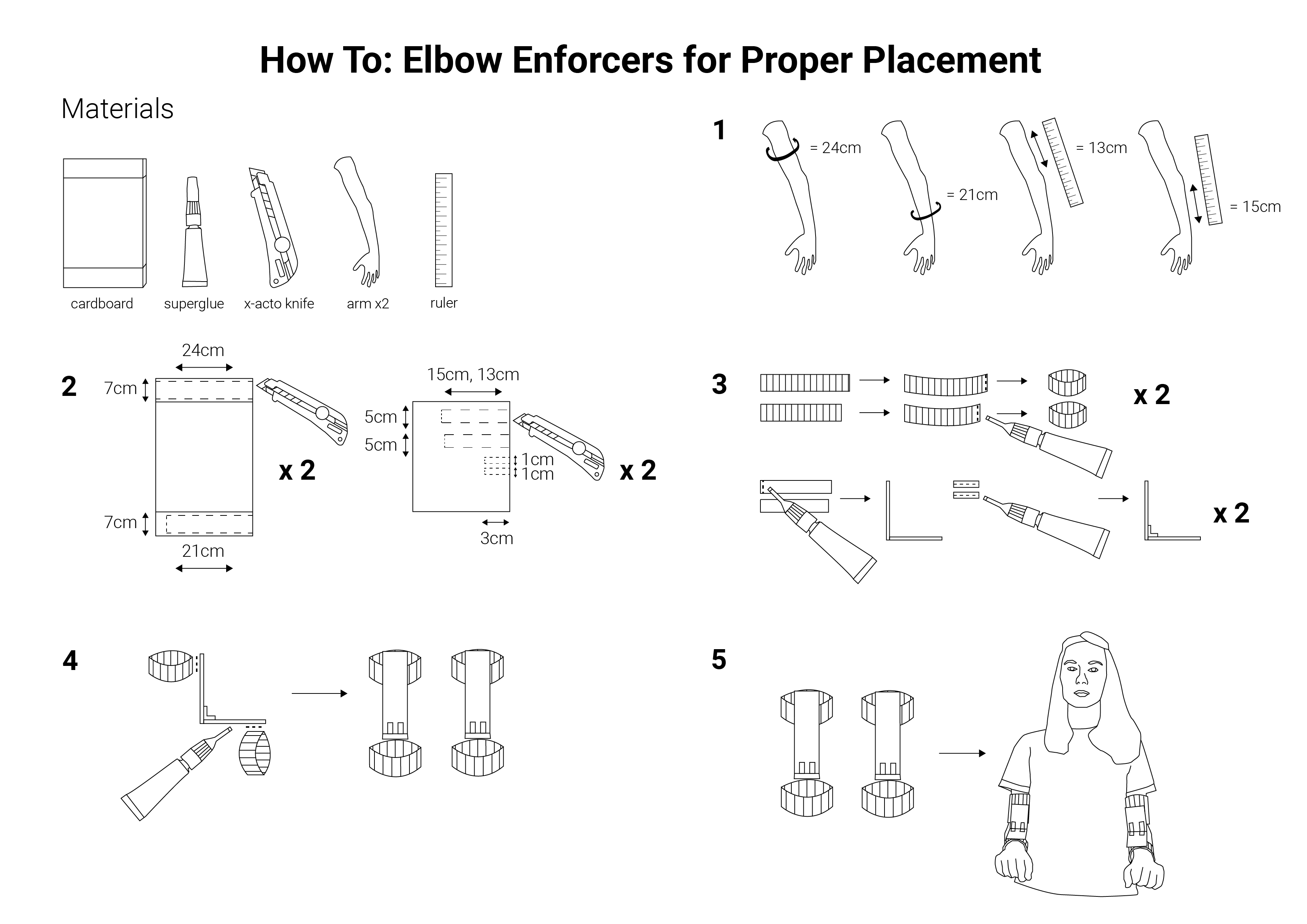 How To: Elbow Enforcers for Proper Placement

Materials

cardboard
superglue
x-acto knife
arm x2
ruler

1

= 24cm
= 21cm
= 13cm
= 15cm

2

24cm
7cm
7cm
21cm
x 2

15cm, 13cm
5cm
5cm
1cm
1cm
3cm
x 2

3

x 2
x 2

4

5